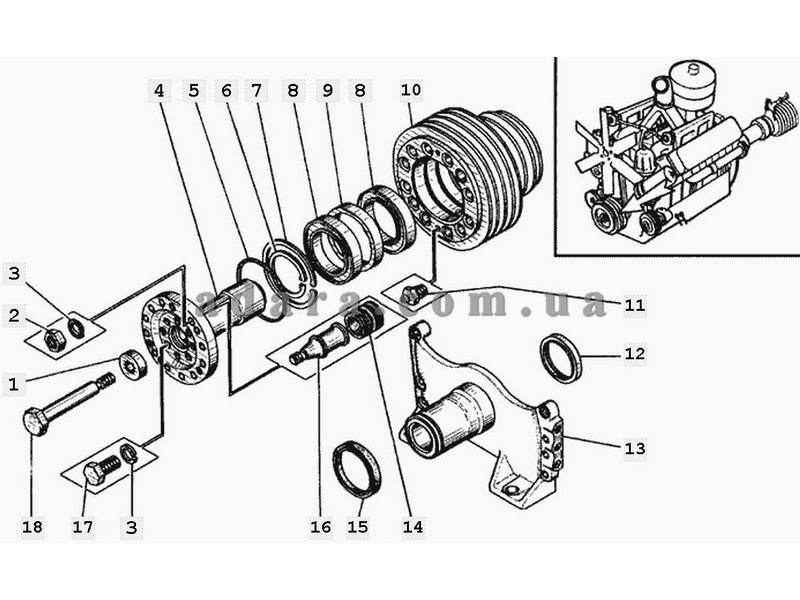 4 5 6 7 8 9 8 10

3

2

1

adara.com.ua

11

12

13

18 17 3 16 15 14